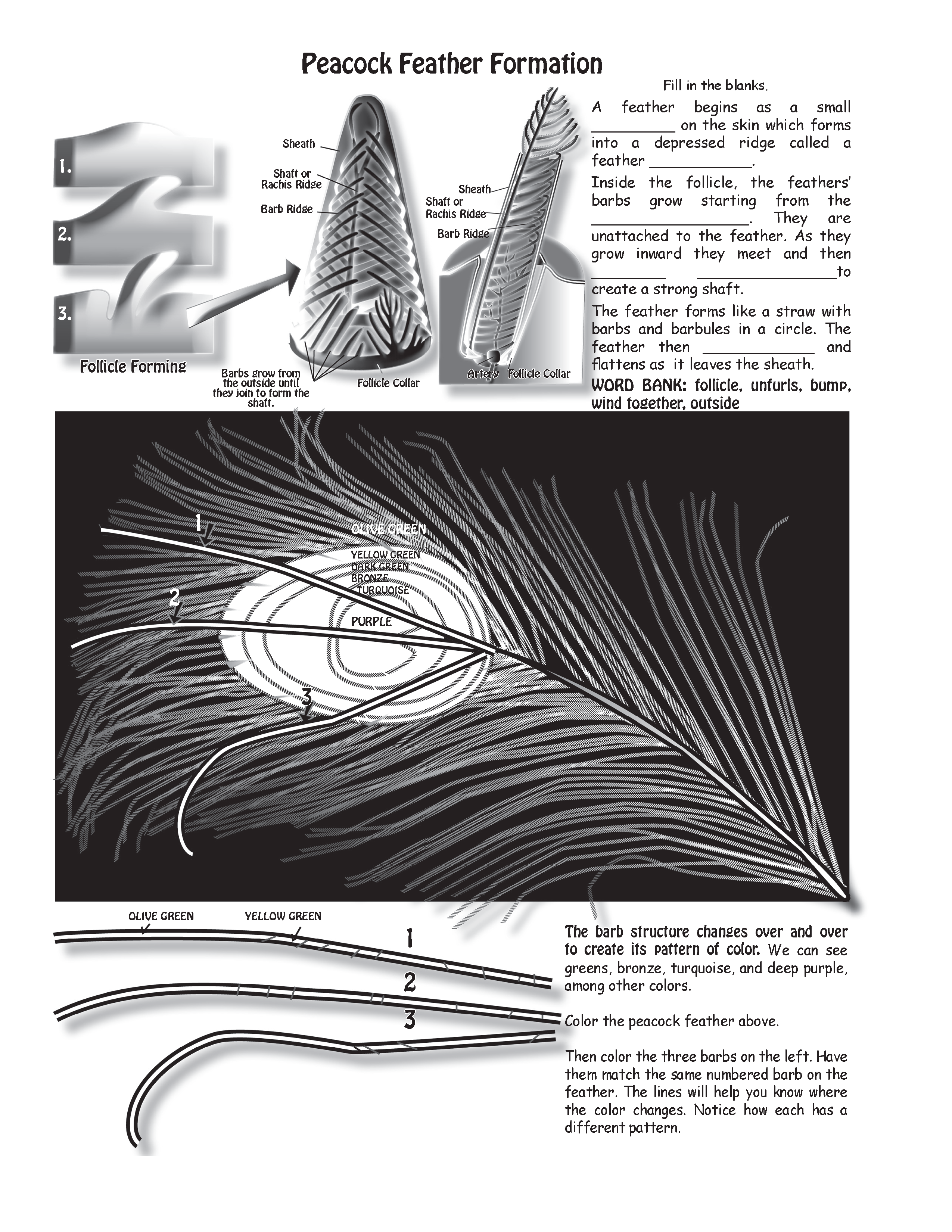 Peacock Feather Formation

1.
2.
3.
Follicle Forming

Sheath
Shaft or Rachis Ridge
Barb Ridge
Barbs grow from the outside until they join to form the shaft.
Follicle Collar

Sheath
Shaft or Rachis Ridge
Barb Ridge
Artery
Follicle Collar

Fill in the blanks.

A feather begins as a small _________ on the skin which forms into a depressed ridge called a feather ___________.

Inside the follicle, the feathers' barbs grow starting from the _________________. They are unattached to the feather. As they grow inward they meet and then ________ _______________to create a strong shaft.

The feather forms like a straw with barbs and barbules in a circle. The feather then ____________ and flattens as it leaves the sheath.

WORD BANK: follicle, unfurls, bump, wind together, outside

1
2
3
OLIVE GREEN
YELLOW GREEN
DARK GREEN
BRONZE
TURQUOISE
PURPLE

OLIVE GREEN
YELLOW GREEN
1
2
3

The barb structure changes over and over to create its pattern of color. We can see greens, bronze, turquoise, and deep purple, among other colors.

Color the peacock feather above.

Then color the three barbs on the left. Have them match the same numbered barb on the feather. The lines will help you know where the color changes. Notice how each has a different pattern.