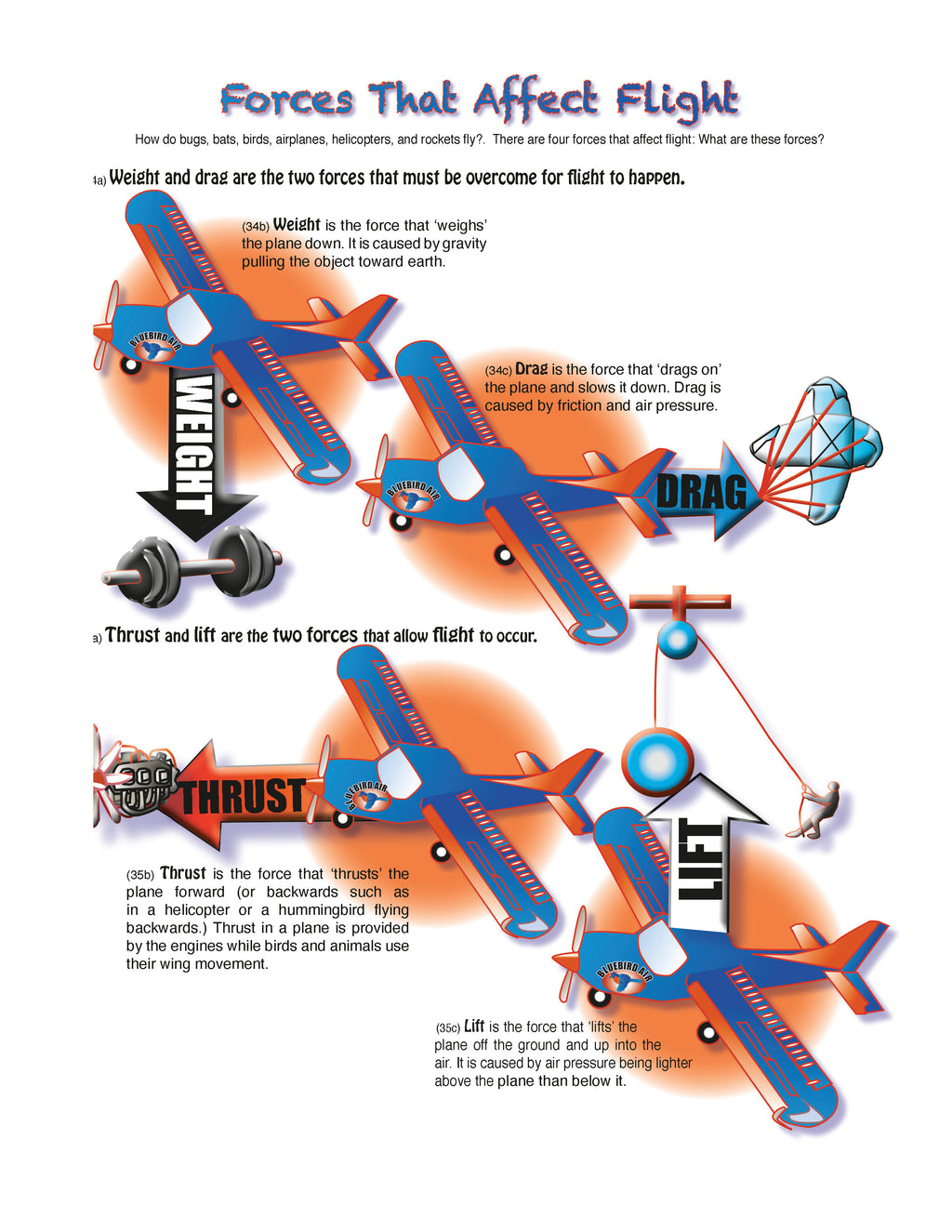 Forces That Affect Flight

How do bugs, bats, birds, airplanes, helicopters, and rockets fly?. There are four forces that affect flight: What are these forces?

4a) Weight and drag are the two forces that must be overcome for flight to happen.

(34b) Weight is the force that 'weighs' the plane down. It is caused by gravity pulling the object toward earth.

BLUEBIRD AIR

WEIGHT

(34c) Drag is the force that 'drags on' the plane and slows it down. Drag is caused by friction and air pressure.

BLUEBIRD AIR

DRAG

a) Thrust and lift are the two forces that allow flight to occur.

THRUST

BLUEBIRD AIR

(35b) Thrust is the force that 'thrusts' the plane forward (or backwards such as in a helicopter or a hummingbird flying backwards.) Thrust in a plane is provided by the engines while birds and animals use their wing movement.

LIFT

BLUEBIRD AIR

(35c) Lift is the force that 'lifts' the plane off the ground and up into the air. It is caused by air pressure being lighter above the plane than below it.